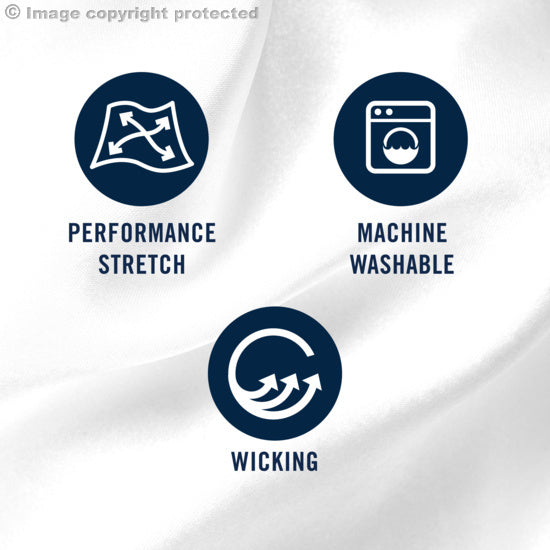 © Image copyright protected

PERFORMANCE STRETCH

MACHINE WASHABLE

WICKING