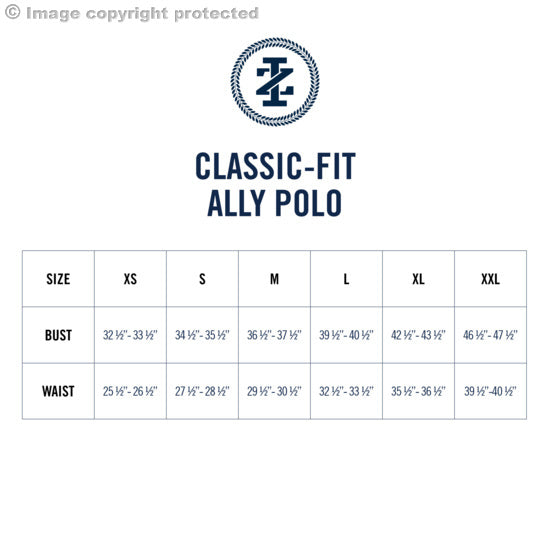 © Image copyright protected

IZ

CLASSIC-FIT
ALLY POLO

| SIZE | XS | S | M | L | XL | XXL |
|---|---|---|---|---|---|---|
| BUST | 32 ½"- 33 ½" | 34 ½"- 35 ½" | 36 ½"- 37 ½" | 39 ½"- 40 ½" | 42 ½"- 43 ½" | 46 ½"- 47 ½" |
| WAIST | 25 ½"- 26 ½" | 27 ½"- 28 ½" | 29 ½"- 30 ½" | 32 ½"- 33 ½" | 35 ½"- 36 ½" | 39 ½"-40 ½" |