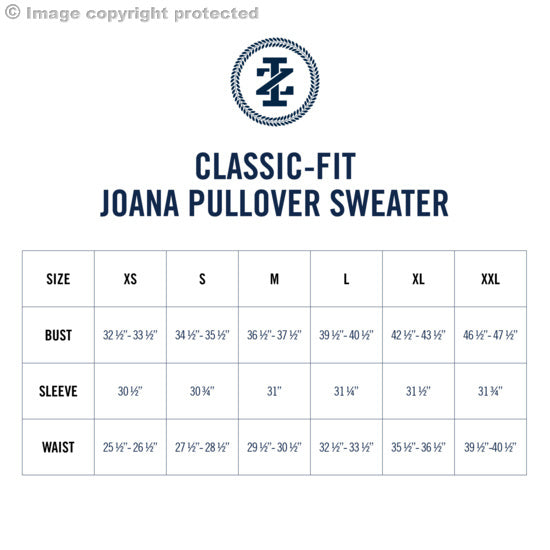 © Image copyright protected

IZ

CLASSIC-FIT
JOANA PULLOVER SWEATER

| SIZE | XS | S | M | L | XL | XXL |
|---|---|---|---|---|---|---|
| BUST | 32 ½"- 33 ½" | 34 ½"- 35 ½" | 36 ½"- 37 ½" | 39 ½"- 40 ½" | 42 ½"- 43 ½" | 46 ½"- 47 ½" |
| SLEEVE | 30 ½" | 30 ¾" | 31" | 31 ¼" | 31 ½" | 31 ¾" |
| WAIST | 25 ½"- 26 ½" | 27 ½"- 28 ½" | 29 ½"- 30 ½" | 32 ½"- 33 ½" | 35 ½"- 36 ½" | 39 ½"-40 ½" |