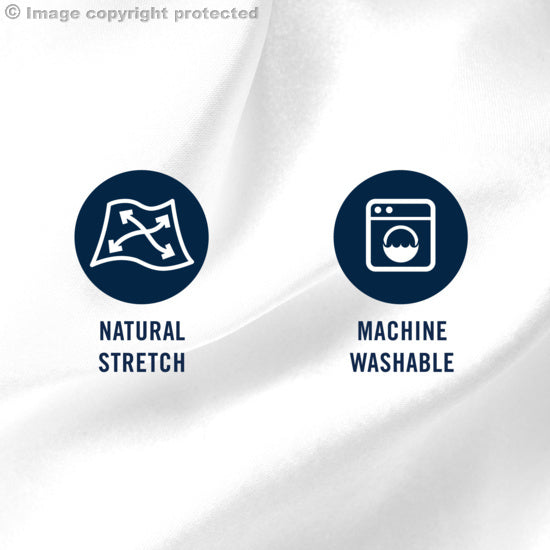 © Image copyright protected

NATURAL STRETCH

MACHINE WASHABLE