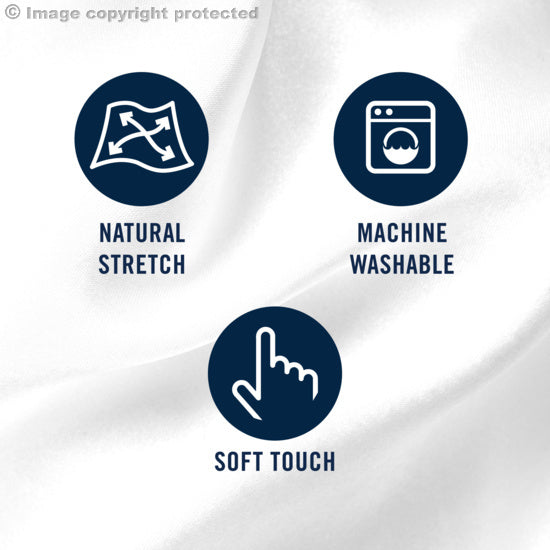 © Image copyright protected

NATURAL STRETCH

MACHINE WASHABLE

SOFT TOUCH