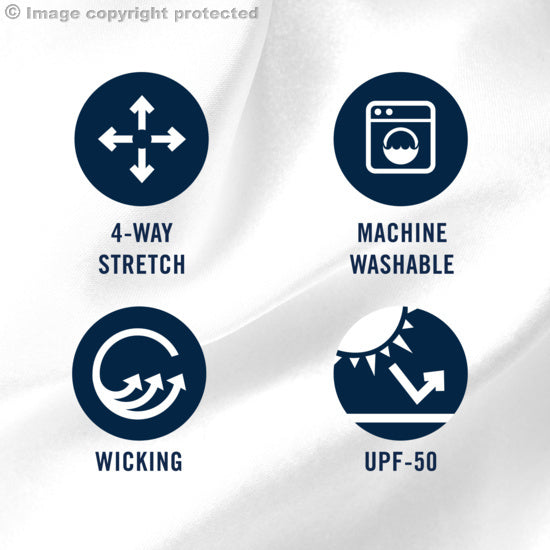 © Image copyright protected

4-WAY STRETCH

MACHINE WASHABLE

WICKING

UPF-50