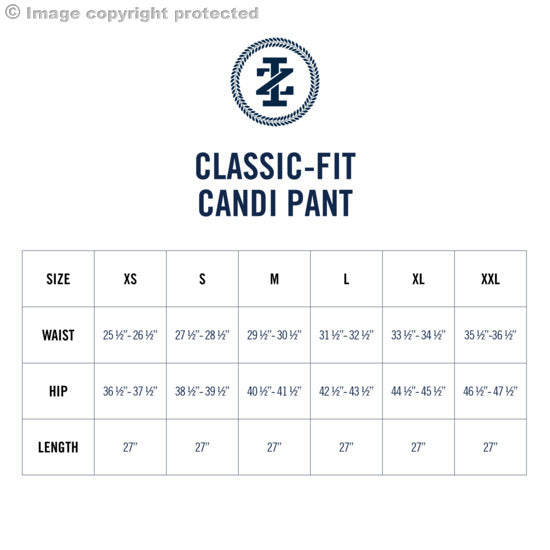 © Image copyright protected

IZ

CLASSIC-FIT
CANDI PANT

| SIZE | XS | S | M | L | XL | XXL |
|---|---|---|---|---|---|---|
| WAIST | 25 ½"- 26 ½" | 27 ½"- 28 ½" | 29 ½"- 30 ½" | 31 ½"- 32 ½" | 33 ½"- 34 ½" | 35 ½"-36 ½" |
| HIP | 36 ½"- 37 ½" | 38 ½"- 39 ½" | 40 ½"- 41 ½" | 42 ½"- 43 ½" | 44 ½"- 45 ½" | 46 ½"- 47 ½" |
| LENGTH | 27" | 27" | 27" | 27" | 27" | 27" |