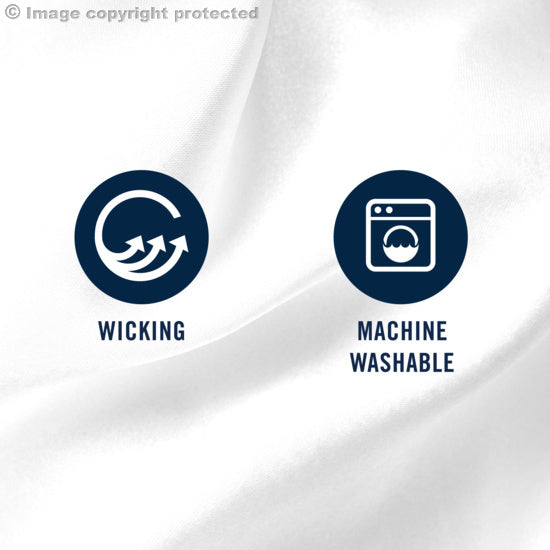 © Image copyright protected

WICKING

MACHINE WASHABLE