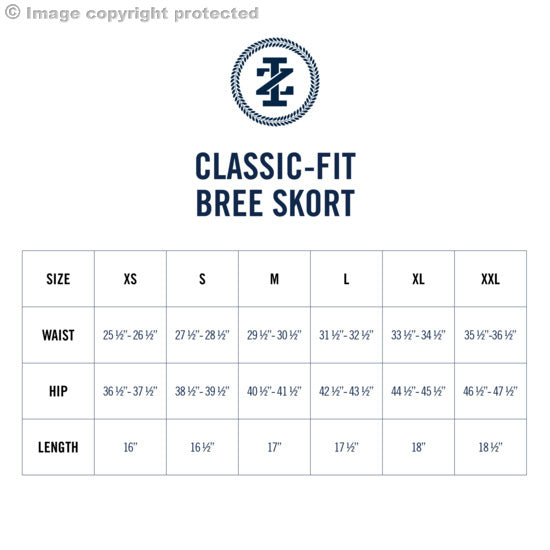 © Image copyright protected

IZ

CLASSIC-FIT
BREE SKORT

| SIZE | XS | S | M | L | XL | XXL |
|---|---|---|---|---|---|---|
| WAIST | 25 ½"- 26 ½" | 27 ½"- 28 ½" | 29 ½"- 30 ½" | 31 ½"- 32 ½" | 33 ½"- 34 ½" | 35 ½"-36 ½" |
| HIP | 36 ½"- 37 ½" | 38 ½"- 39 ½" | 40 ½"- 41 ½" | 42 ½"- 43 ½" | 44 ½"- 45 ½" | 46 ½"- 47 ½" |
| LENGTH | 16" | 16 ½" | 17" | 17 ½" | 18" | 18 ½" |