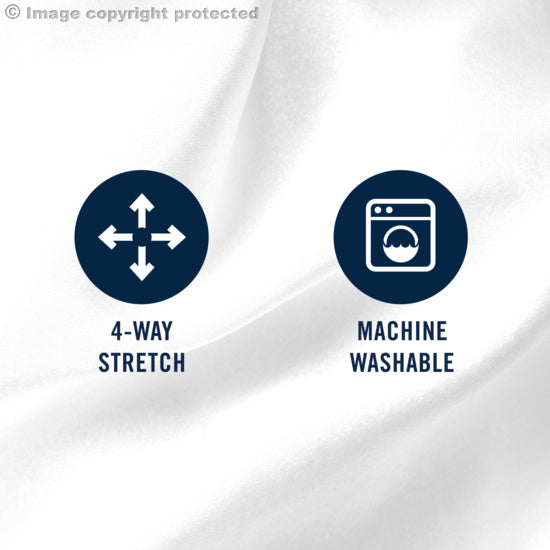 © Image copyright protected

4-WAY STRETCH

MACHINE WASHABLE