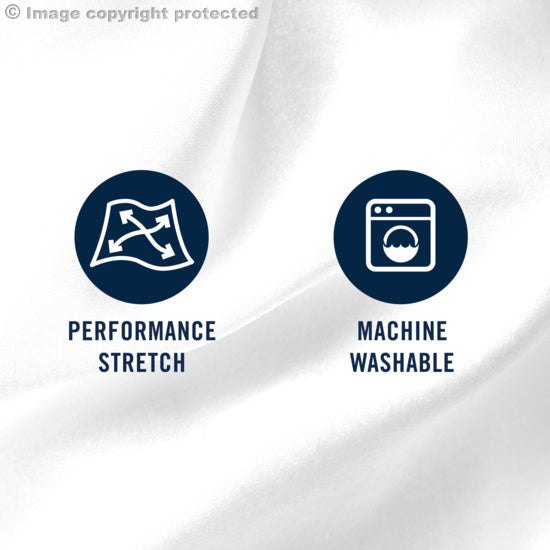 © Image copyright protected

PERFORMANCE STRETCH

MACHINE WASHABLE